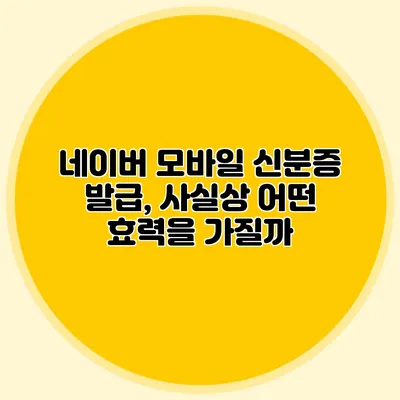 네이버 모바일 신분증 발급, 사실상 어떤 효력을 가질까