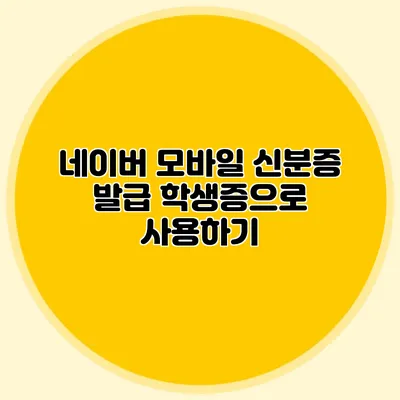 네이버 모바일 신분증 발급 학생증으로 사용하기