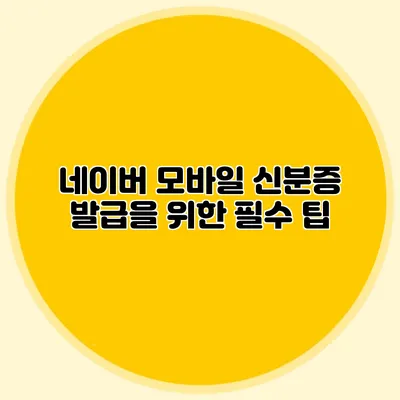 네이버 모바일 신분증 발급을 위한 필수 팁