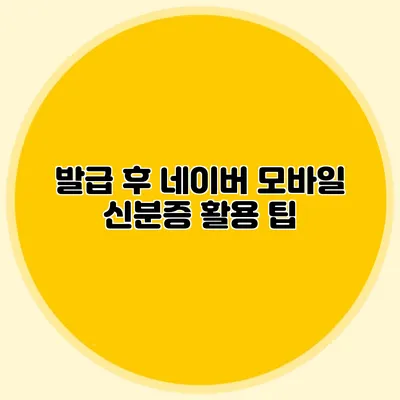 발급 후 네이버 모바일 신분증 활용 팁