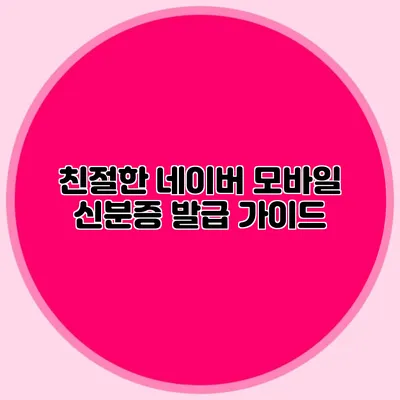 친절한 네이버 모바일 신분증 발급 가이드