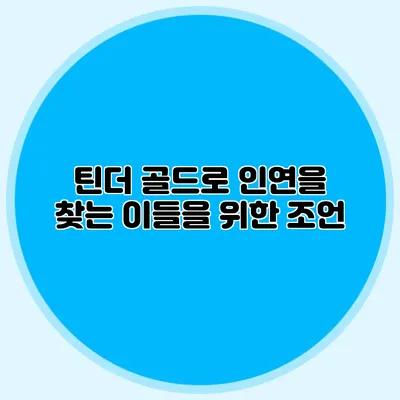 틴더 골드로 인연을 찾는 이들을 위한 조언