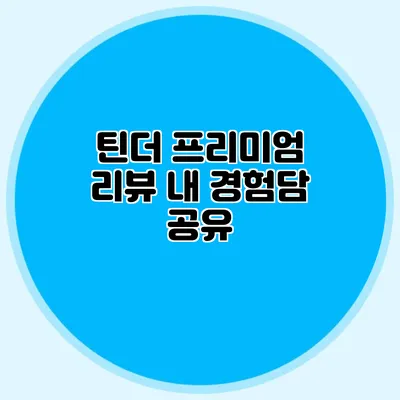 틴더 프리미엄 리뷰 내 경험담 공유