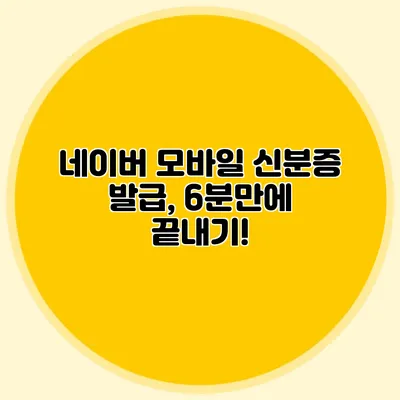 네이버 모바일 신분증 발급, 6분만에 끝내기!