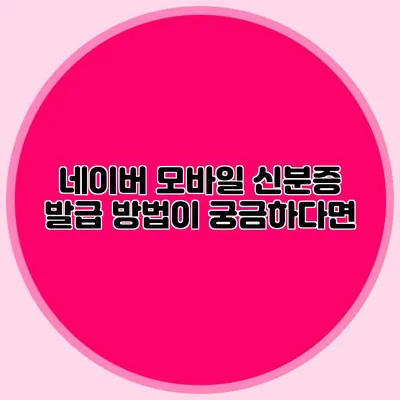 네이버 모바일 신분증
발급 방법이 궁금하다면