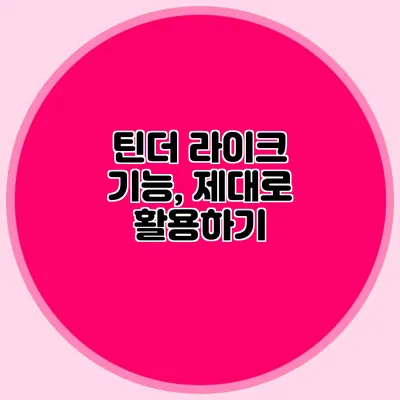 틴더 라이크 기능, 제대로 활용하기